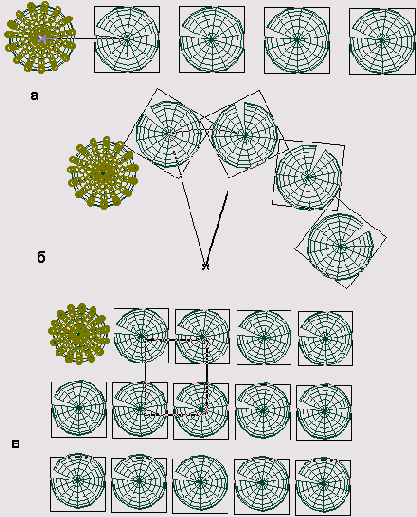 а

б

в