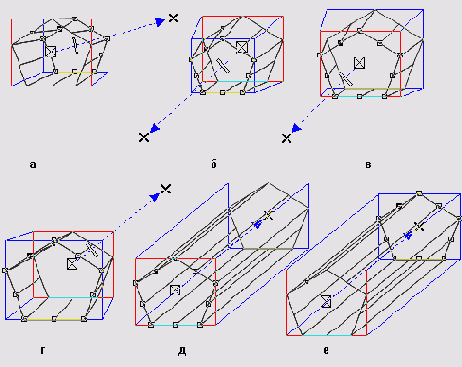 а

б

в

г

д

е